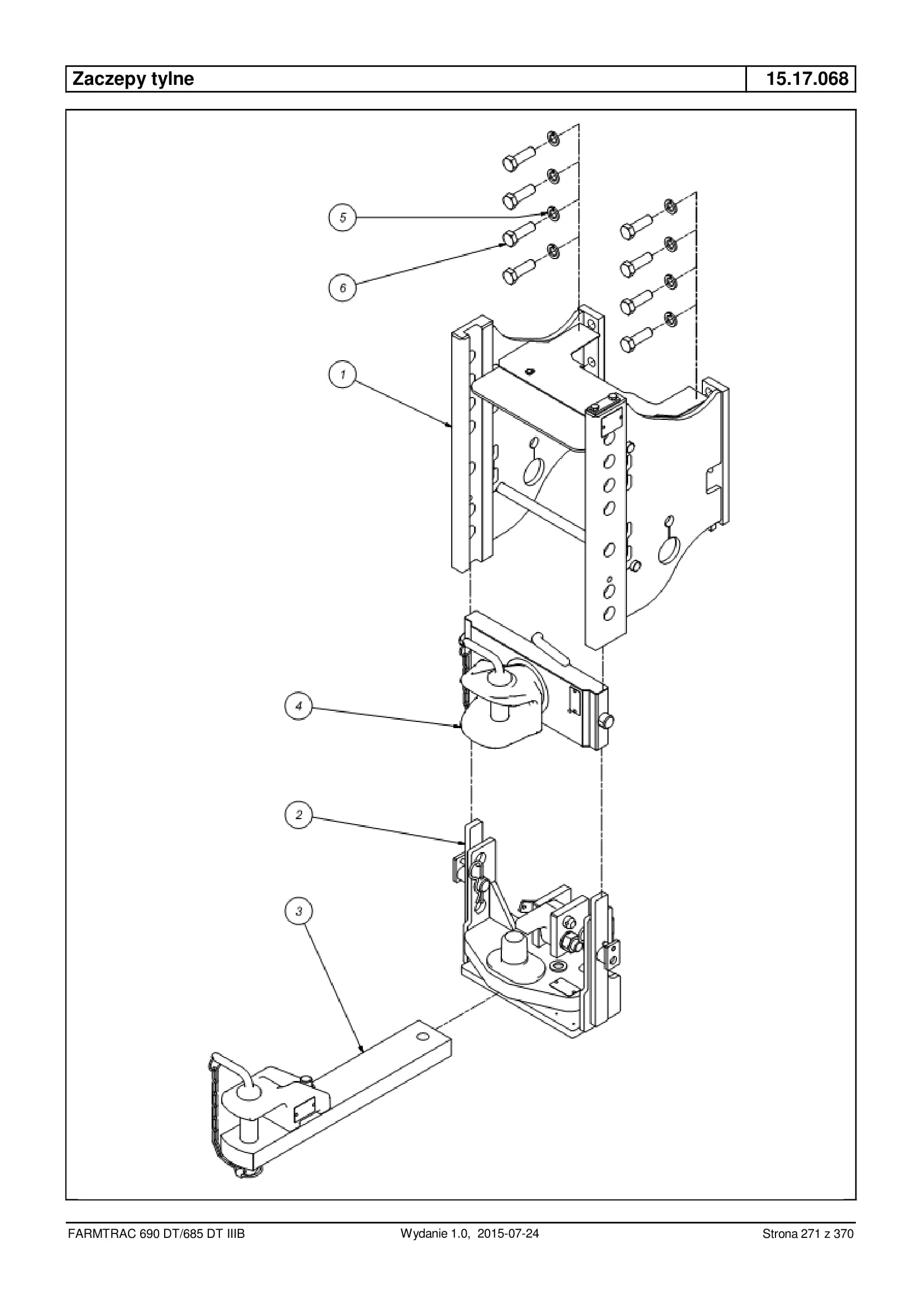 Zaczepy tylne

15.17.068

5

6

1

4

2

3

FARMTRAC 690 DT/685 DT IIIB

Wydanie 1.0, 2015-07-24

Strona 271 z 370