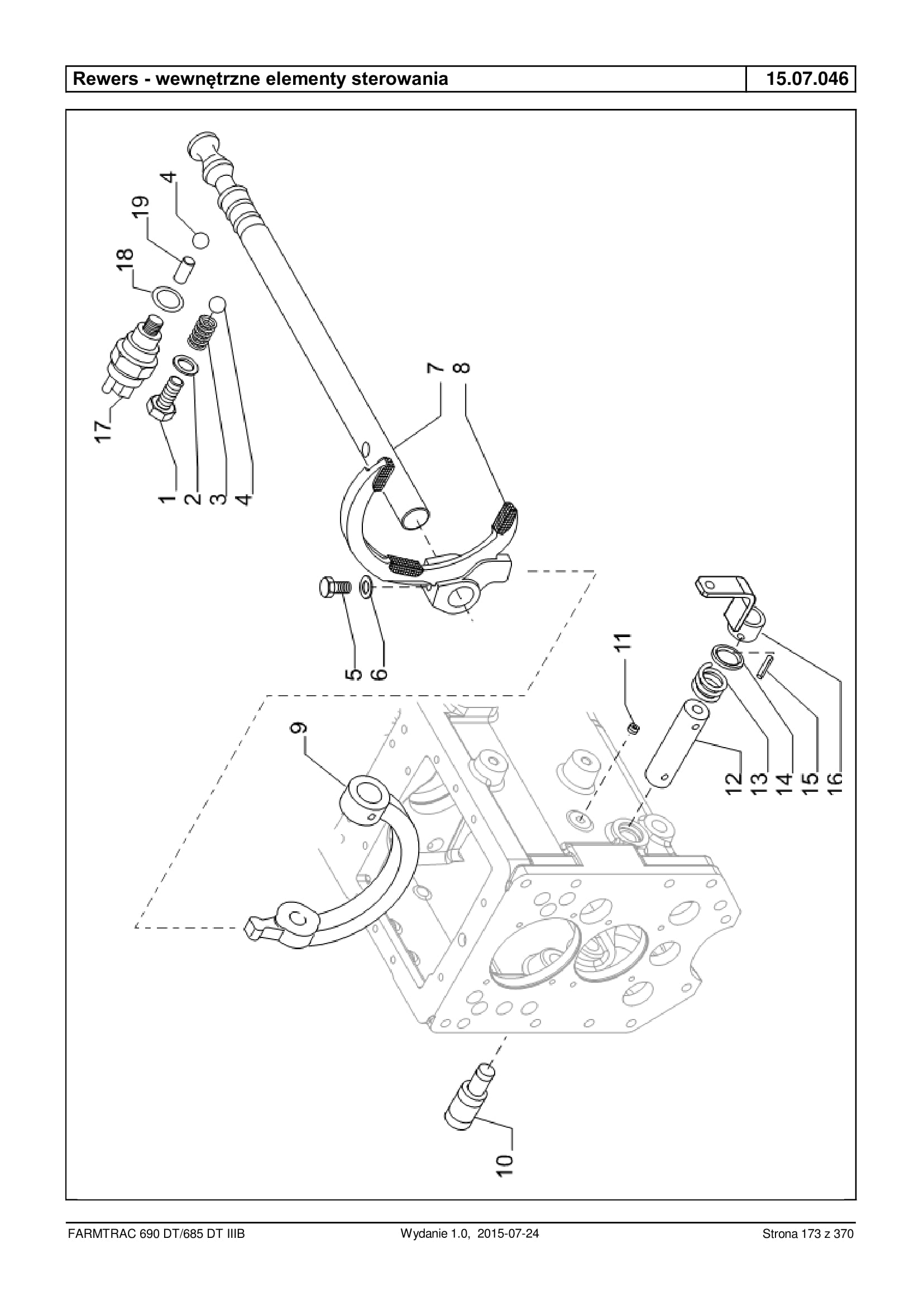 Rewers - wewnętrzne elementy sterowania

15.07.046

4
19
18
17
1
2
3
4
7
8
5
6
11
9
12
13
14
15
16
10

FARMTRAC 690 DT/685 DT IIIB

Wydanie 1.0, 2015-07-24

Strona 173 z 370