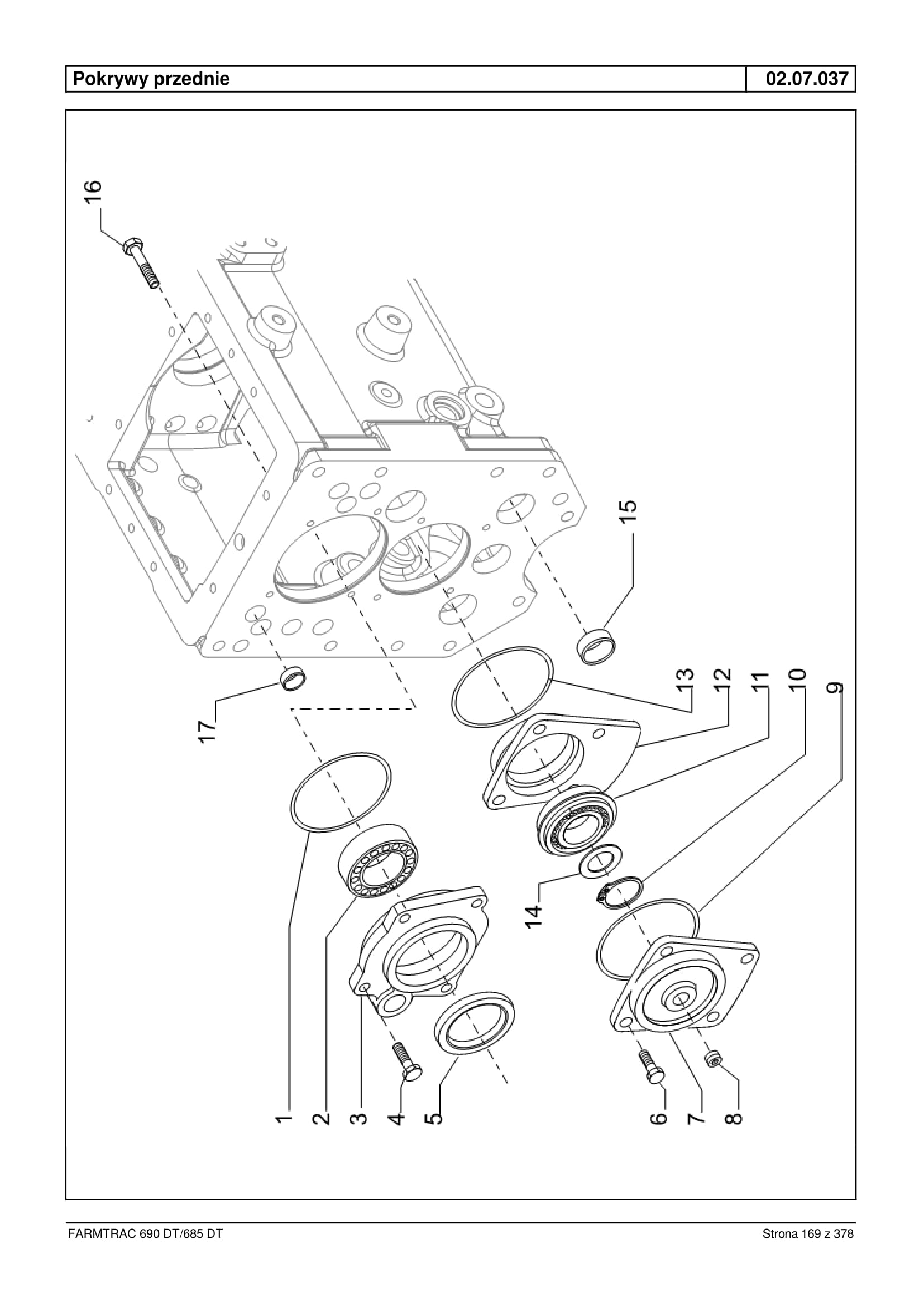 Pokrywy przednie

02.07.037

16

15

17

13
12
11
10
9

14

1
2
3
4
5

6
7
8

FARMTRAC 690 DT/685 DT

Strona 169 z 378