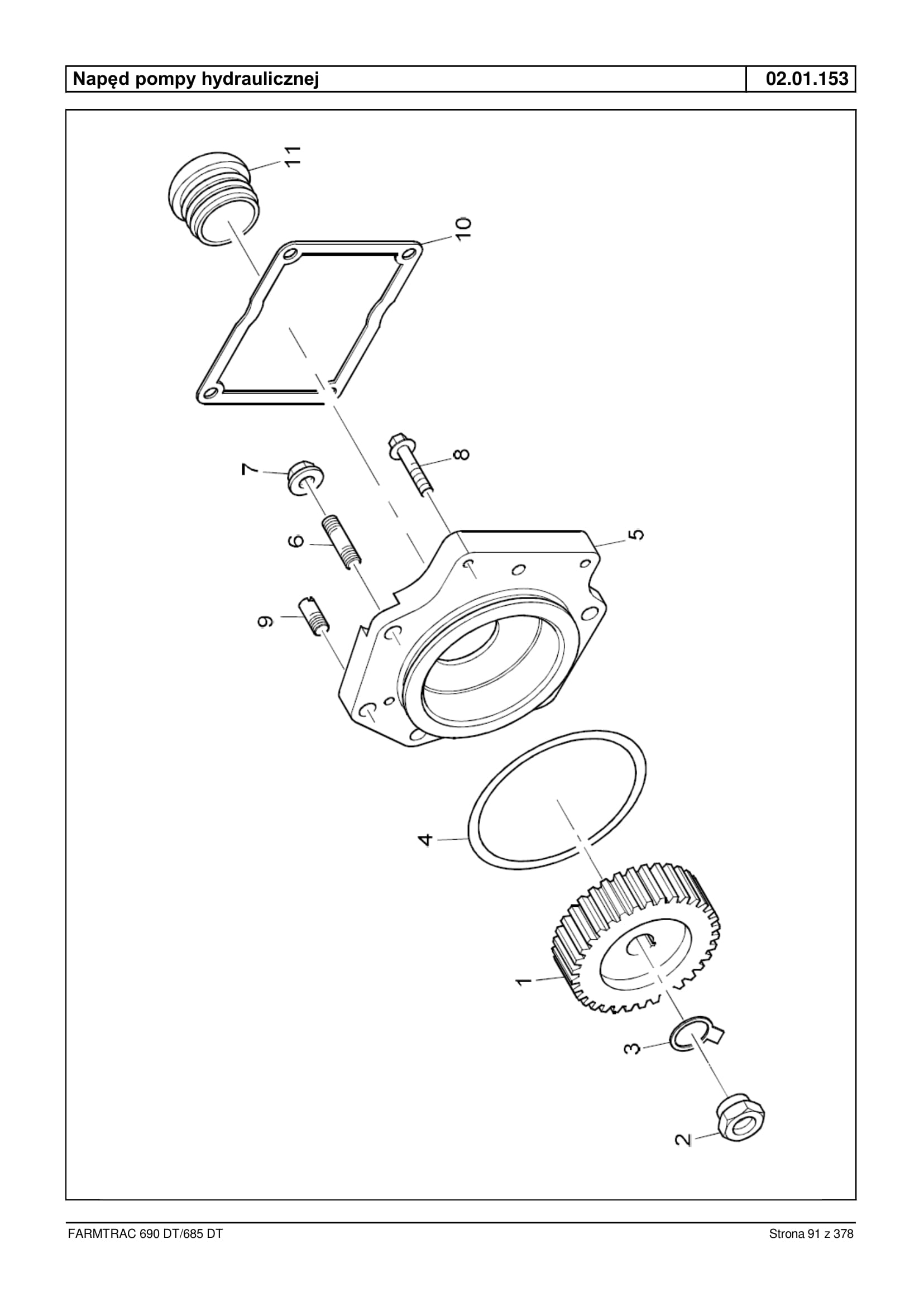 Napęd pompy hydraulicznej

02.01.153

11

10

7

8

6

5

9

4

1

3

2

FARMTRAC 690 DT/685 DT

Strona 91 z 378