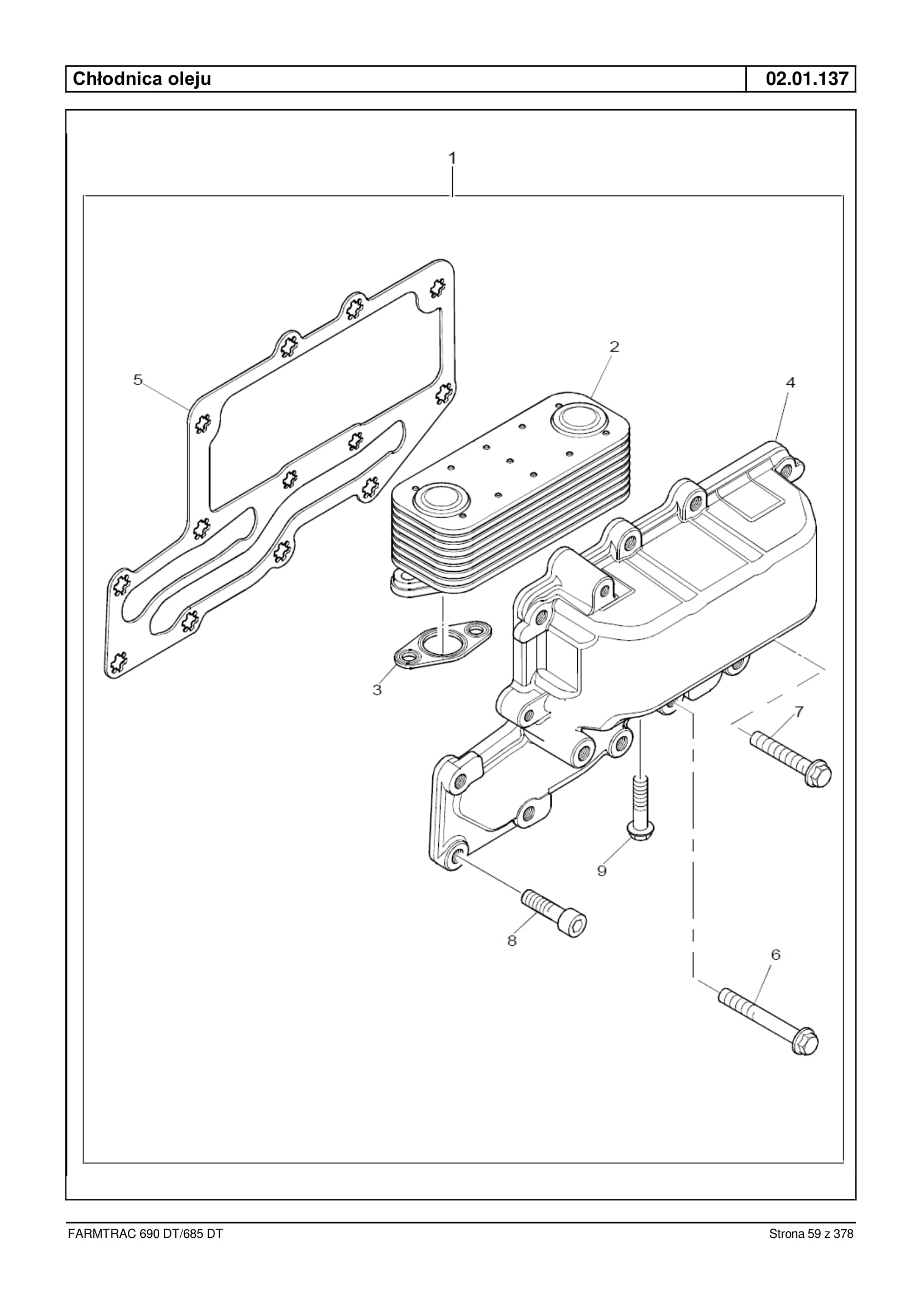 Chłodnica oleju

02.01.137

1

2

4

5

3

7

9

8

6

FARMTRAC 690 DT/685 DT

Strona 59 z 378