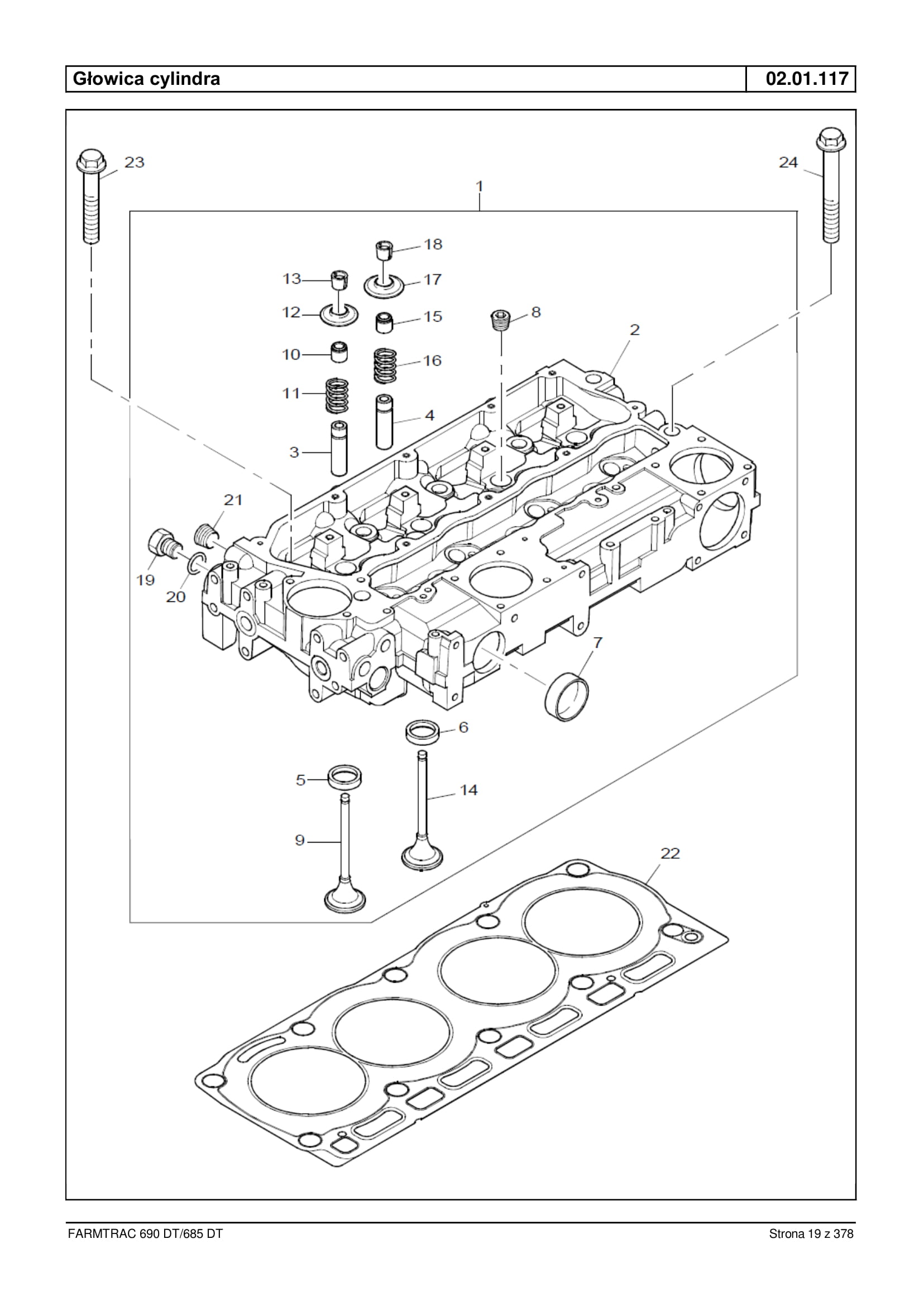 Głowica cylindra

02.01.117

23

24

1

18

13

17

12

15

8

2

10

16

11

4

3

21

19

20

7

6

5

14

9

22

FARMTRAC 690 DT/685 DT

Strona 19 z 378