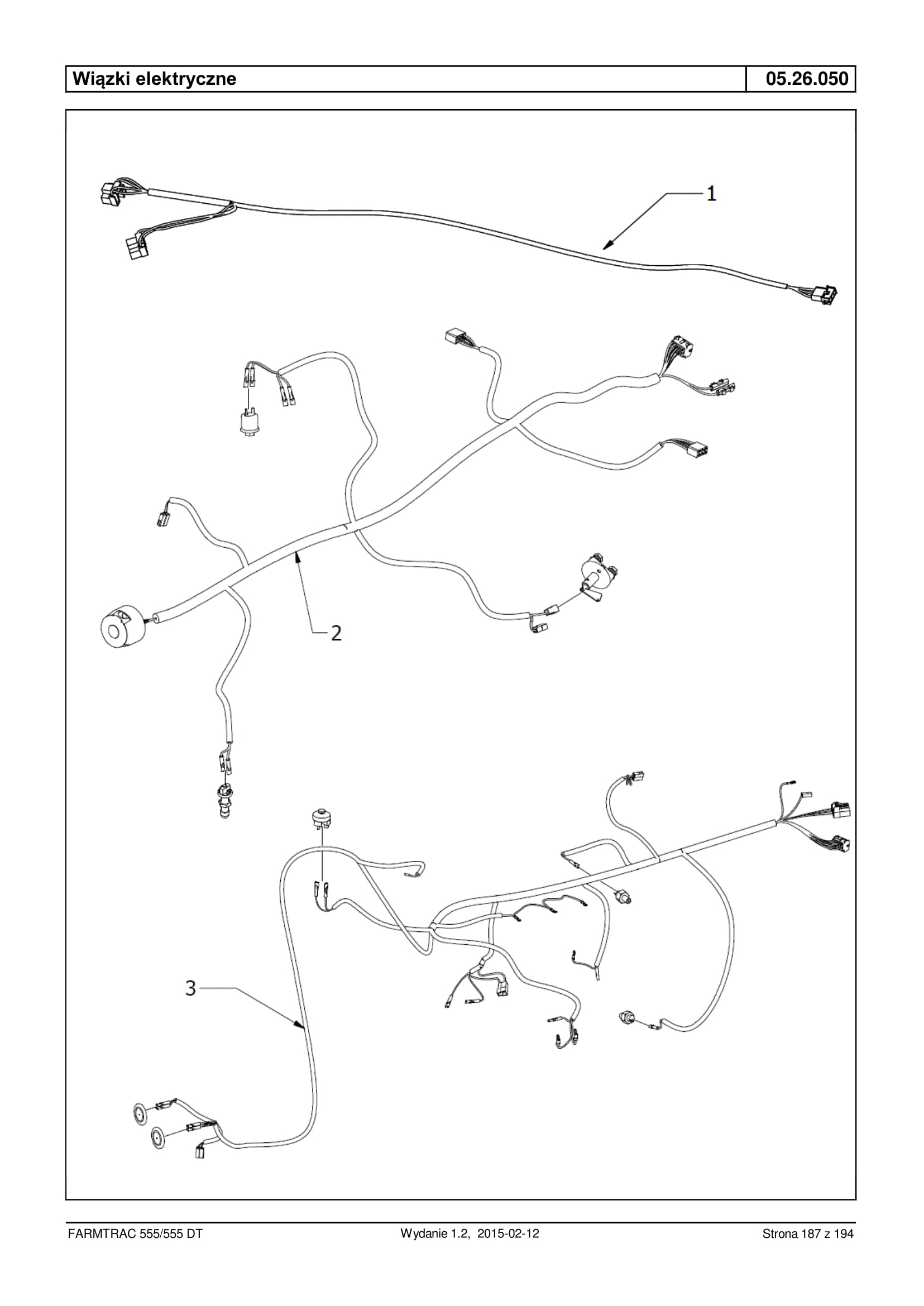 Wiązki elektryczne

05.26.050

1

2

3

FARMTRAC 555/555 DT

Wydanie 1.2, 2015-02-12

Strona 187 z 194