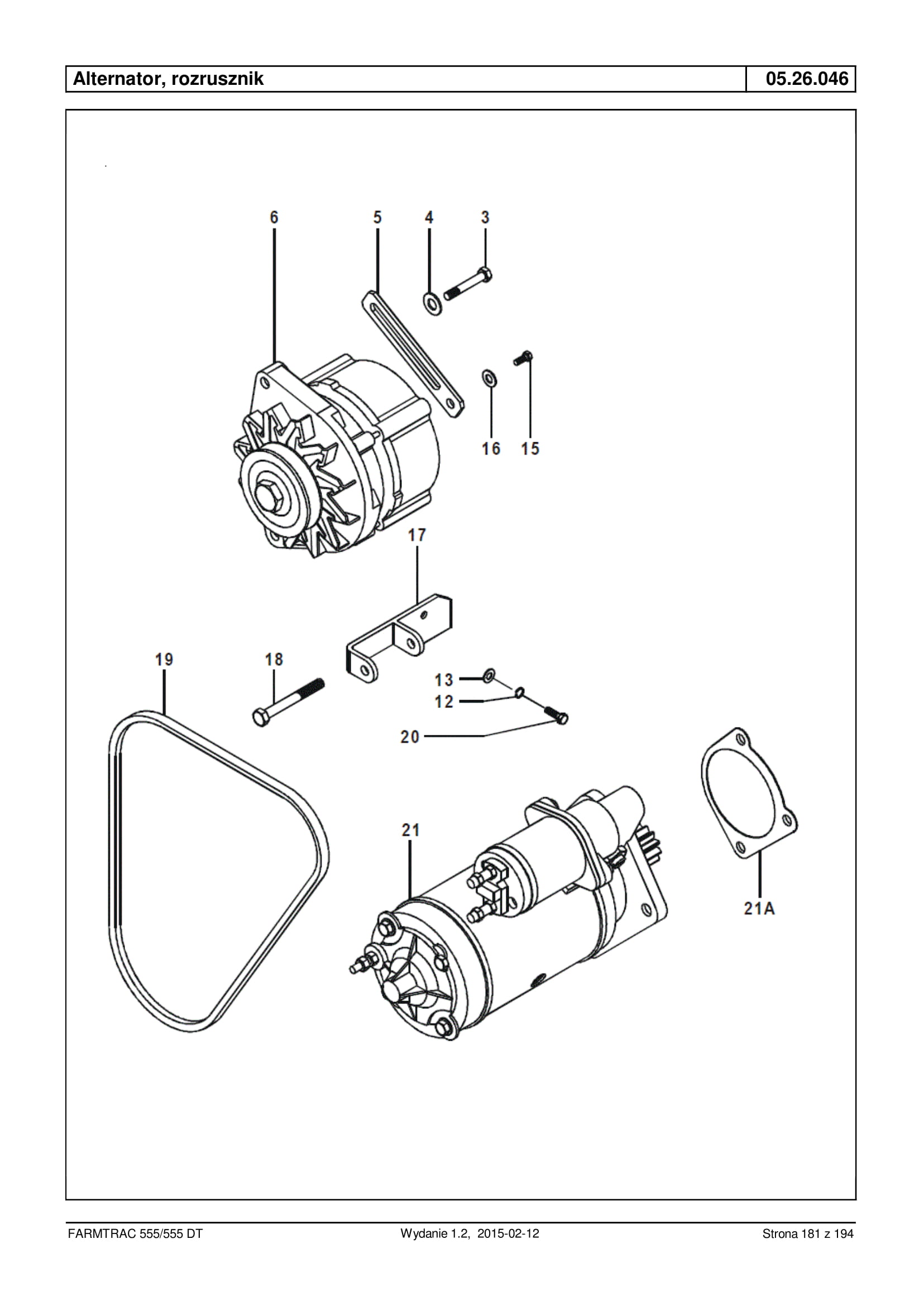 Alternator, rozrusznik

05.26.046

6
5
4
3
16
15
17
19
18
13
12
20
21
21A

FARMTRAC 555/555 DT

Wydanie 1.2, 2015-02-12

Strona 181 z 194