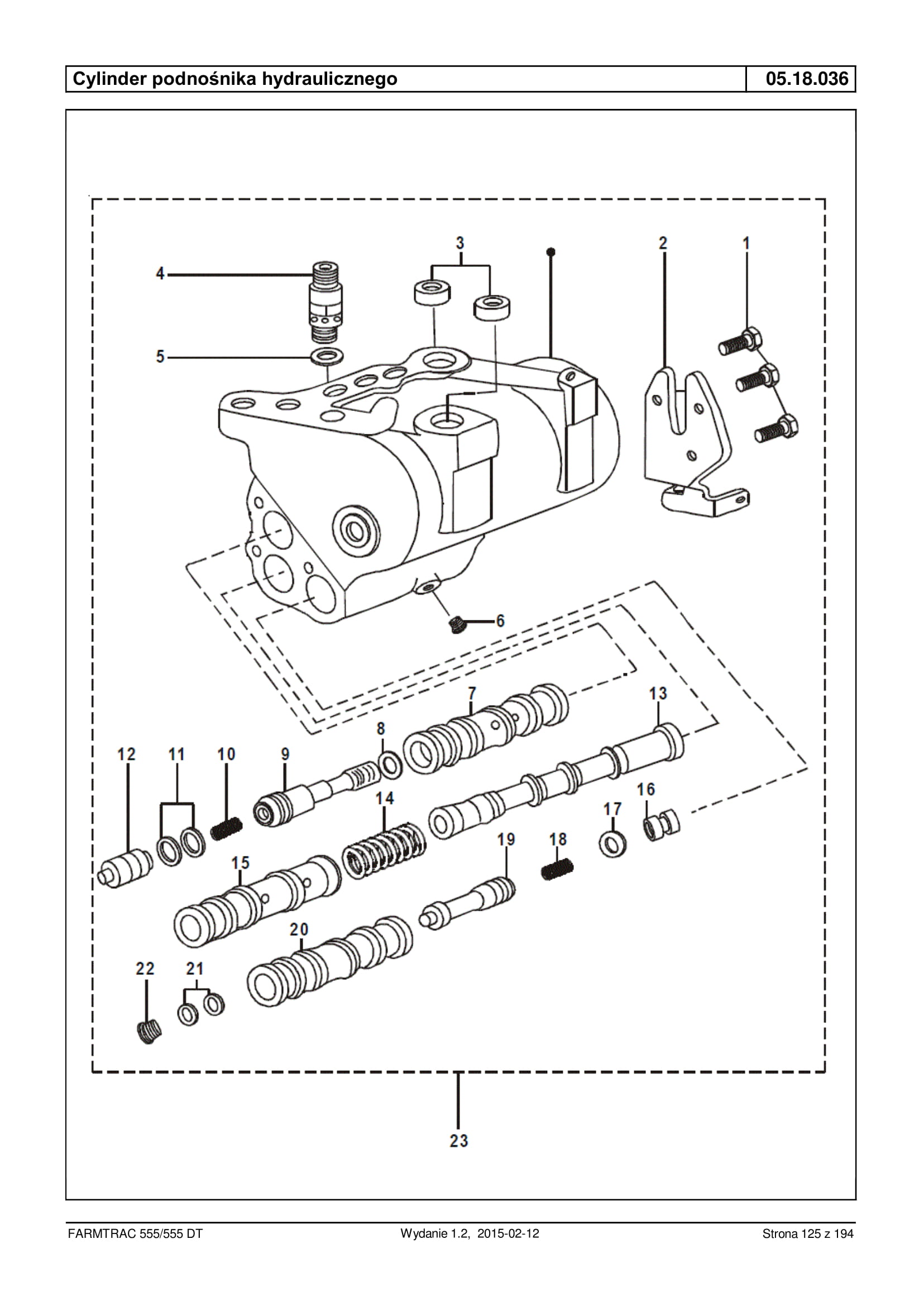 Cylinder podnośnika hydraulicznego

05.18.036

3
2
1
4
5
6
7
13
8
12
11
10
9
14
16
17
19
18
15
20
22
21
23

FARMTRAC 555/555 DT

Wydanie 1.2, 2015-02-12

Strona 125 z 194